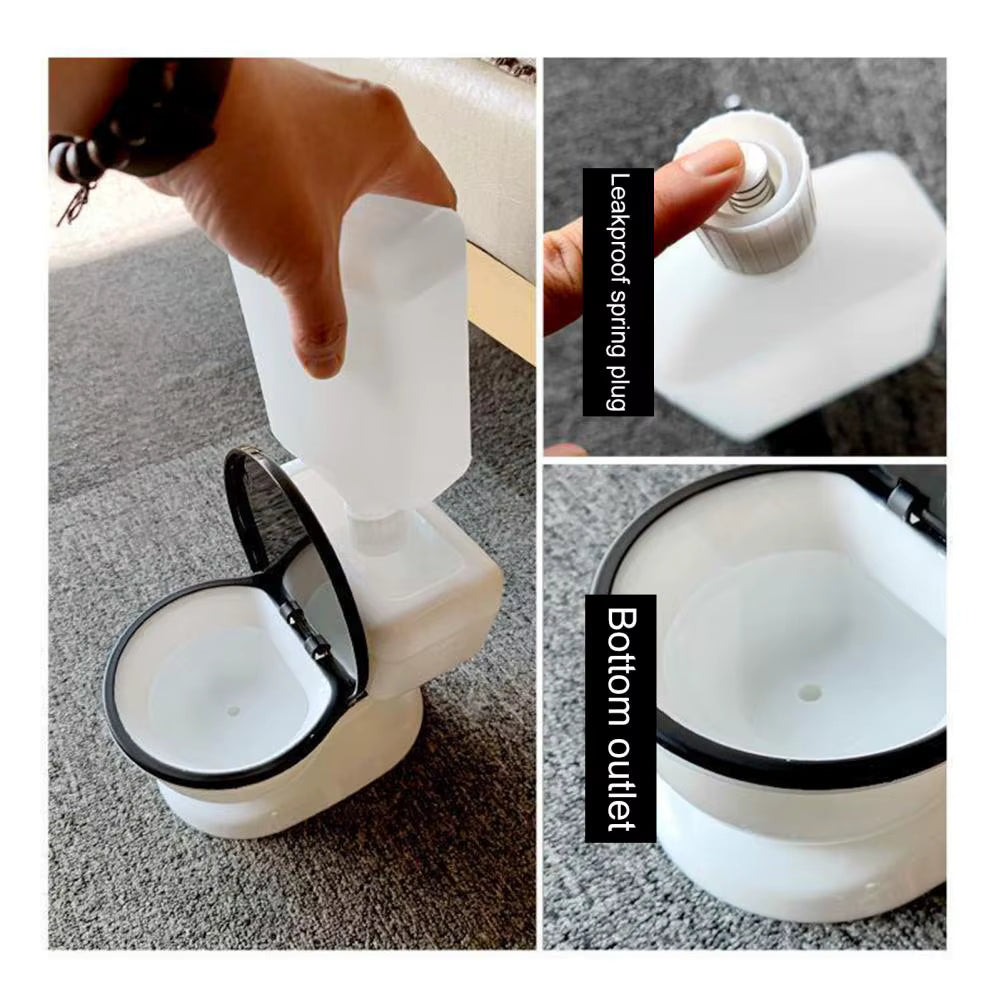 Leakproof spring plug

Bottom outlet