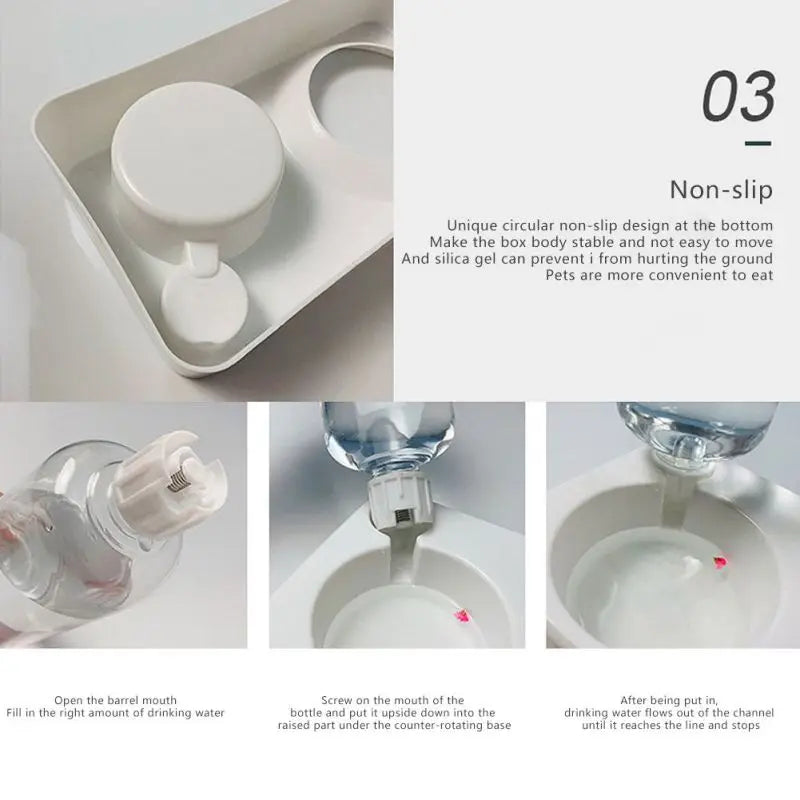 03

Non-slip

Unique circular non-slip design at the bottom
Make the box body stable and not easy to move
And silica gel can prevent i from hurting the ground
Pets are more convenient to eat

Open the barrel mouth
Fill in the right amount of drinking water

Screw on the mouth of the bottle and put it upside down into the raised part under the counter-rotating base

After being put in, drinking water flows out of the channel until it reaches the line and stops